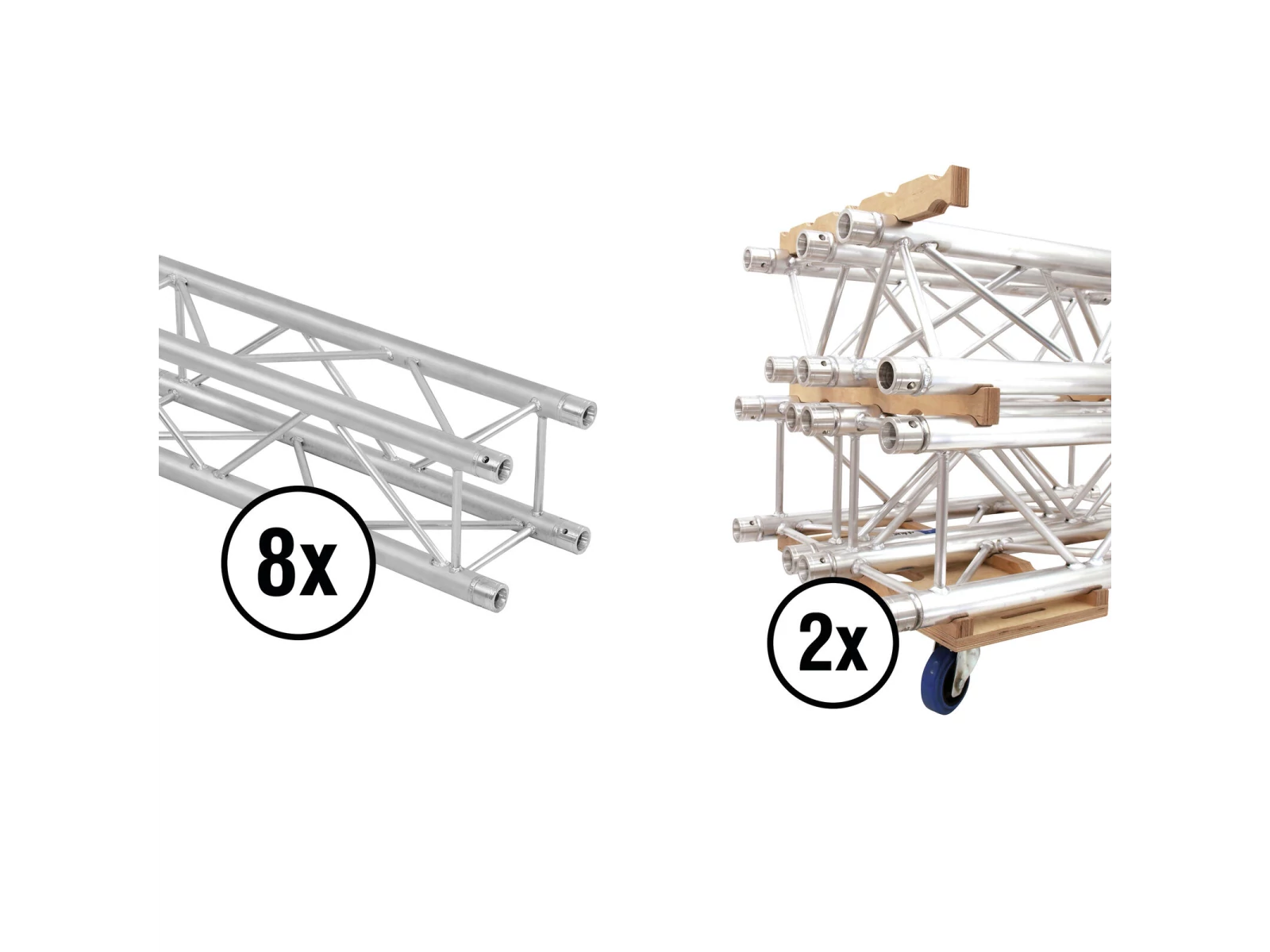 8x

2x